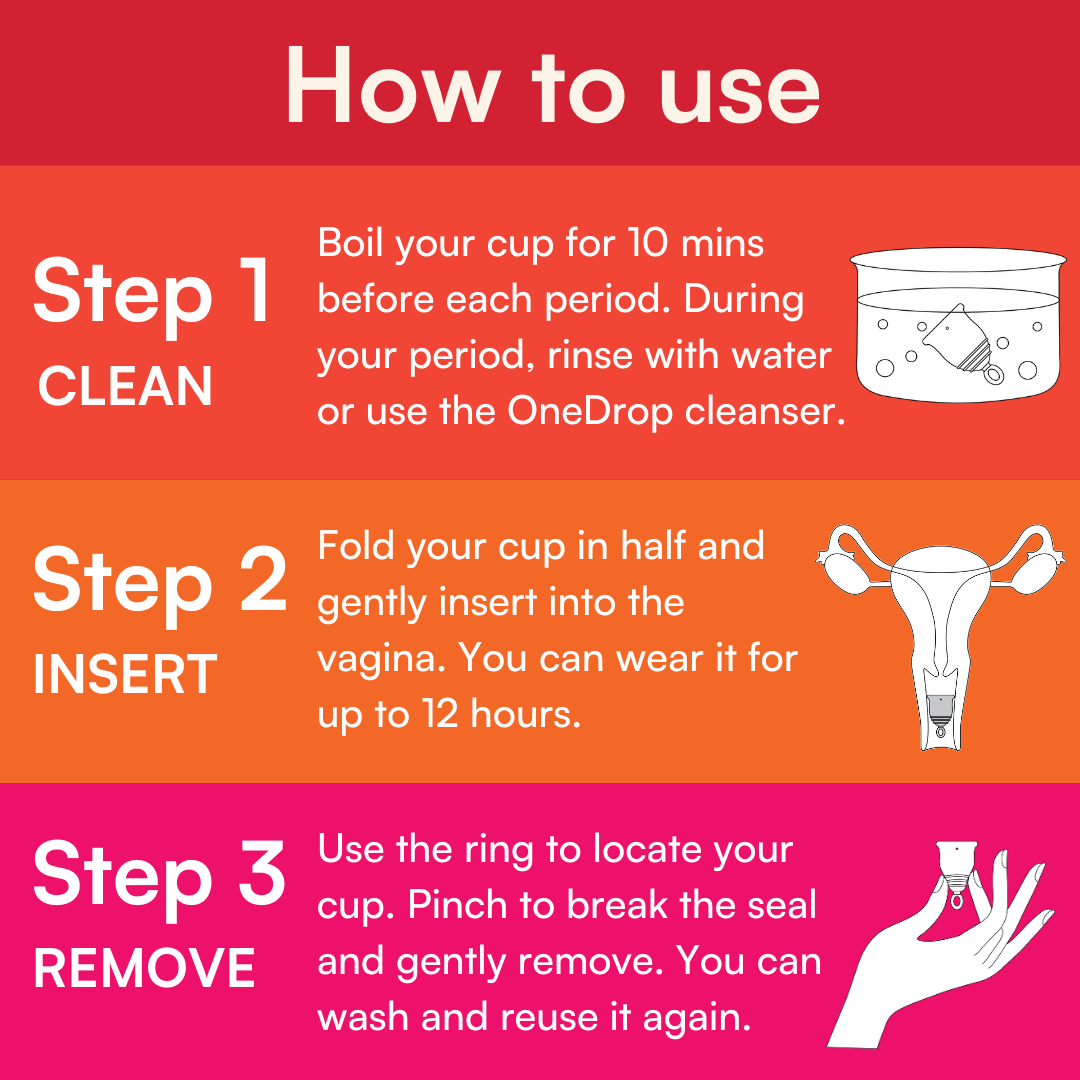 How to use

Step 1
CLEAN

Boil your cup for 10 mins before each period. During your period, rinse with water or use the OneDrop cleanser.

Step 2
INSERT

Fold your cup in half and gently insert into the vagina. You can wear it for up to 12 hours.

Step 3
REMOVE

Use the ring to locate your cup. Pinch to break the seal and gently remove. You can wash and reuse it again.