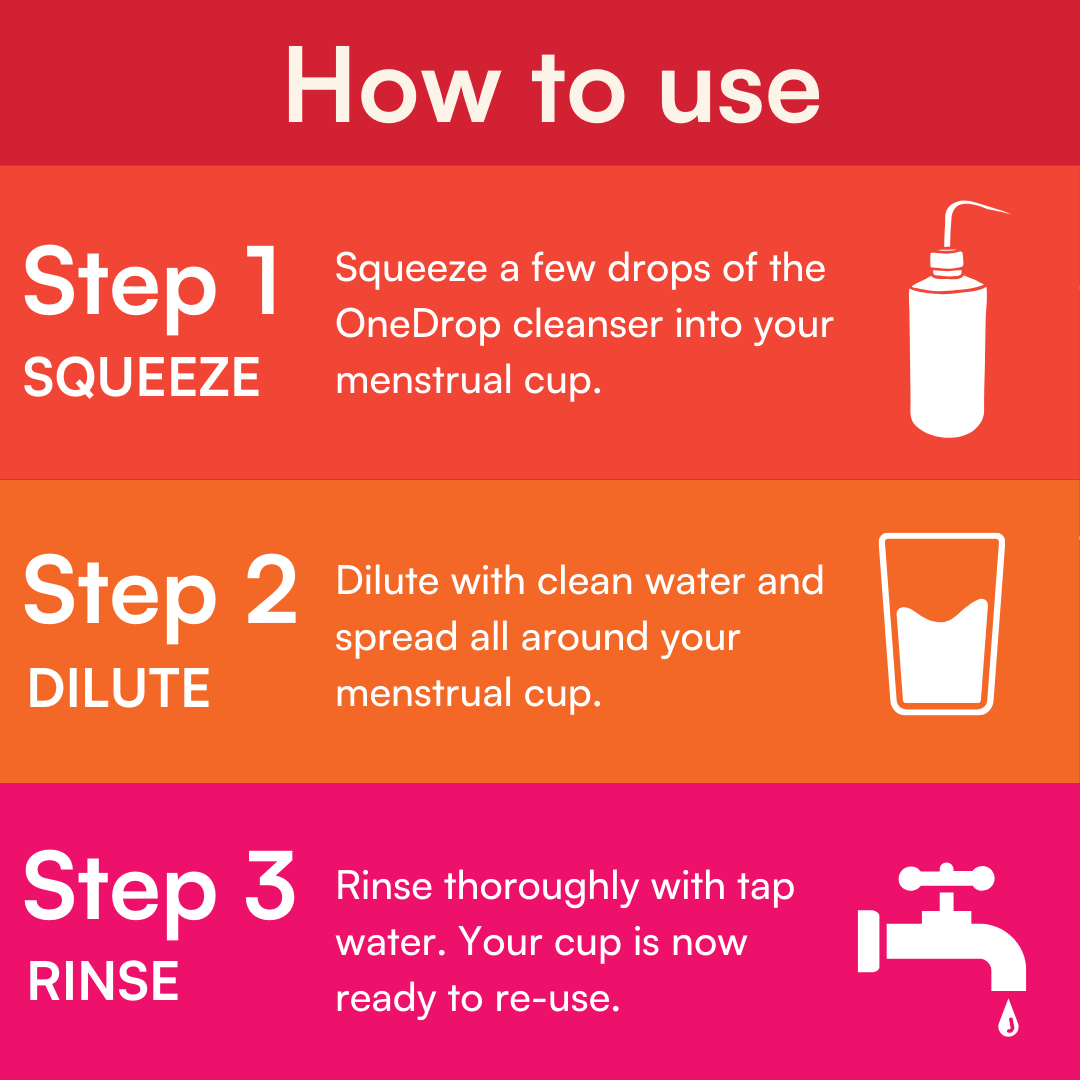 How to use

Step 1
SQUEEZE

Squeeze a few drops of the OneDrop cleanser into your menstrual cup.

Step 2
DILUTE

Dilute with clean water and spread all around your menstrual cup.

Step 3
RINSE

Rinse thoroughly with tap water. Your cup is now ready to re-use.